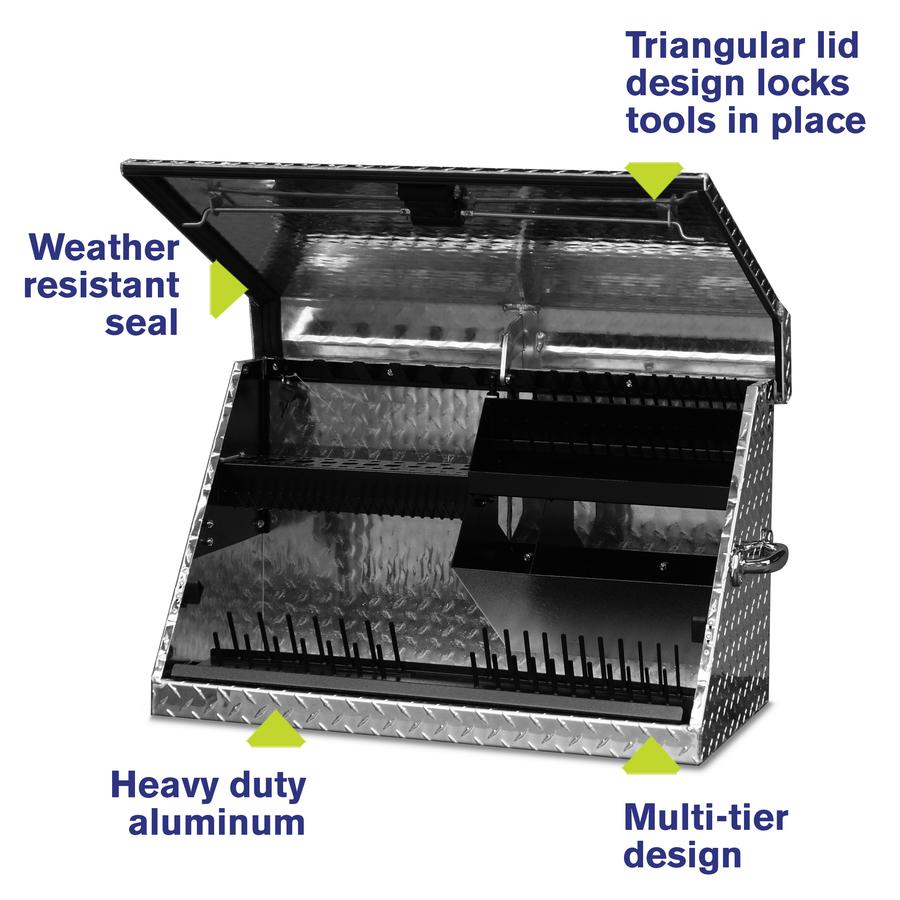 Triangular lid design locks tools in place

Weather resistant seal

Heavy duty aluminum

Multi-tier design