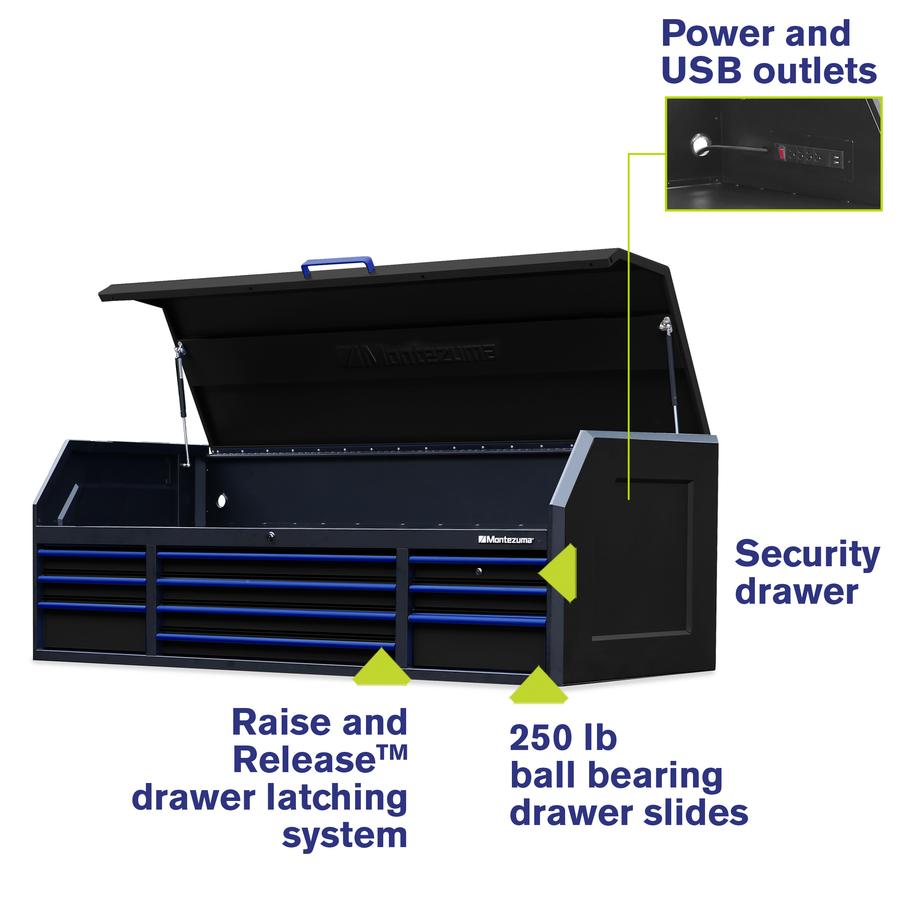 Power and USB outlets

Montezuma

Montezuma

Security drawer

Raise and Release™ drawer latching system

250 lb ball bearing drawer slides