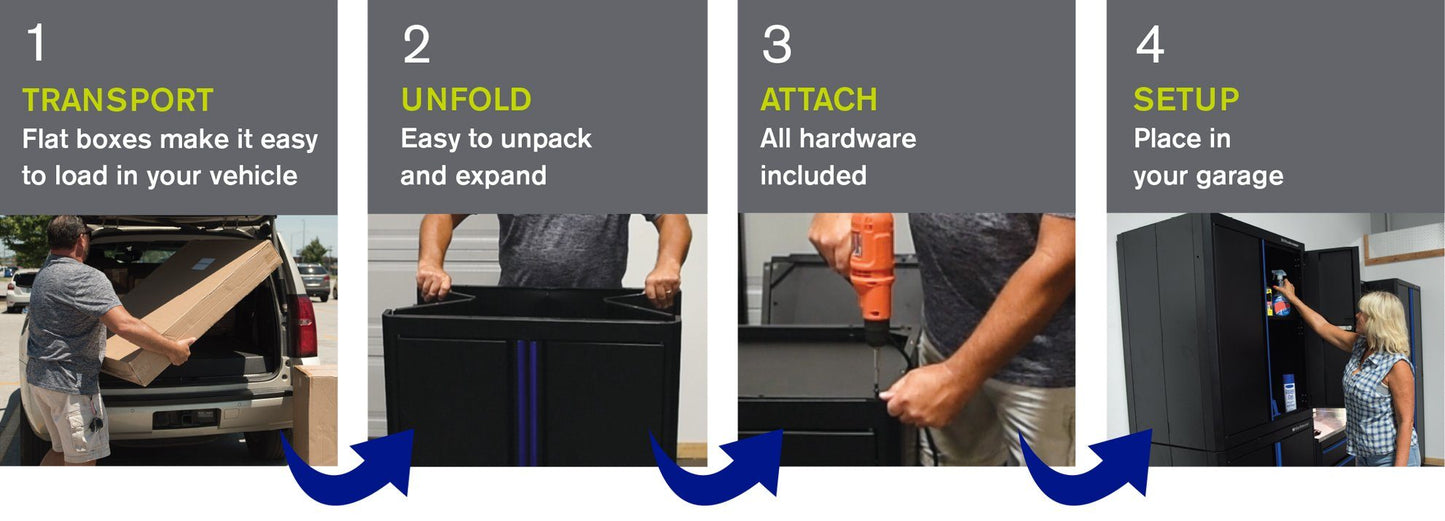 1
TRANSPORT
Flat boxes make it easy to load in your vehicle

2
UNFOLD
Easy to unpack and expand

3
ATTACH
All hardware included

4
SETUP
Place in your garage